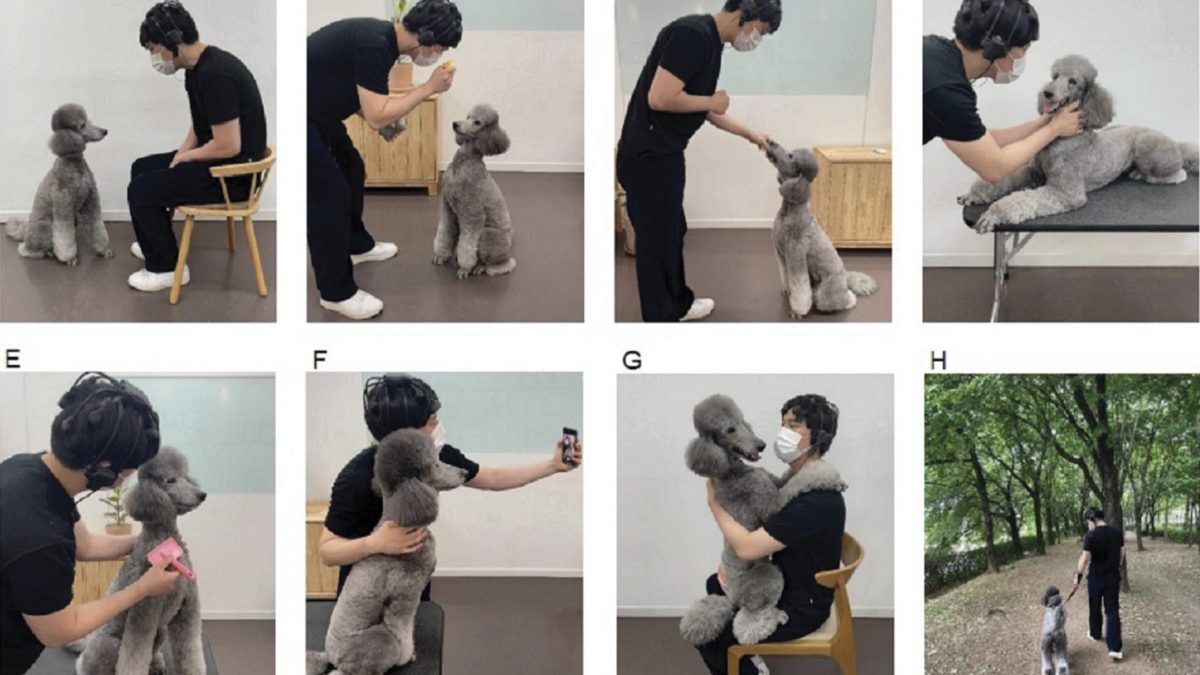 E

F

G

H